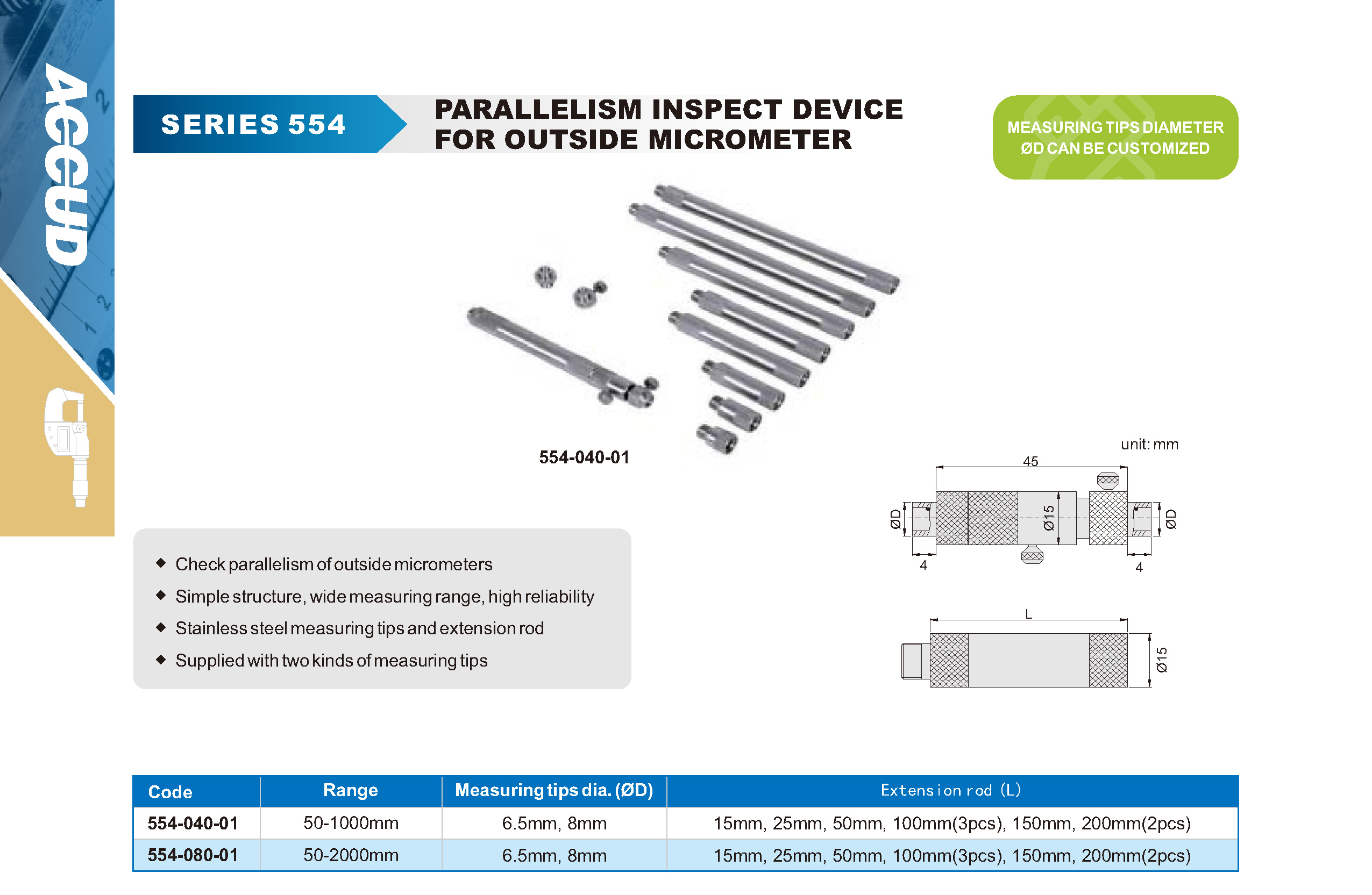 ACCUD

SERIES 554

PARALLELISM INSPECT DEVICE FOR OUTSIDE MICROMETER

MEASURING TIPS DIAMETER ØD CAN BE CUSTOMIZED

554-040-01

unit: mm

45

ØD

Ø15

ØD

4

4

L

Ø15

◆ Check parallelism of outside micrometers
◆ Simple structure, wide measuring range, high reliability
◆ Stainless steel measuring tips and extension rod
◆ Supplied with two kinds of measuring tips

| Code | Range | Measuring tips dia. (ØD) | Extension rod (L) |
|---|---|---|---|
| 554-040-01 | 50-1000mm | 6.5mm, 8mm | 15mm, 25mm, 50mm, 100mm(3pcs), 150mm, 200mm(2pcs) |
| 554-080-01 | 50-2000mm | 6.5mm, 8mm | 15mm, 25mm, 50mm, 100mm(3pcs), 150mm, 200mm(2pcs) |